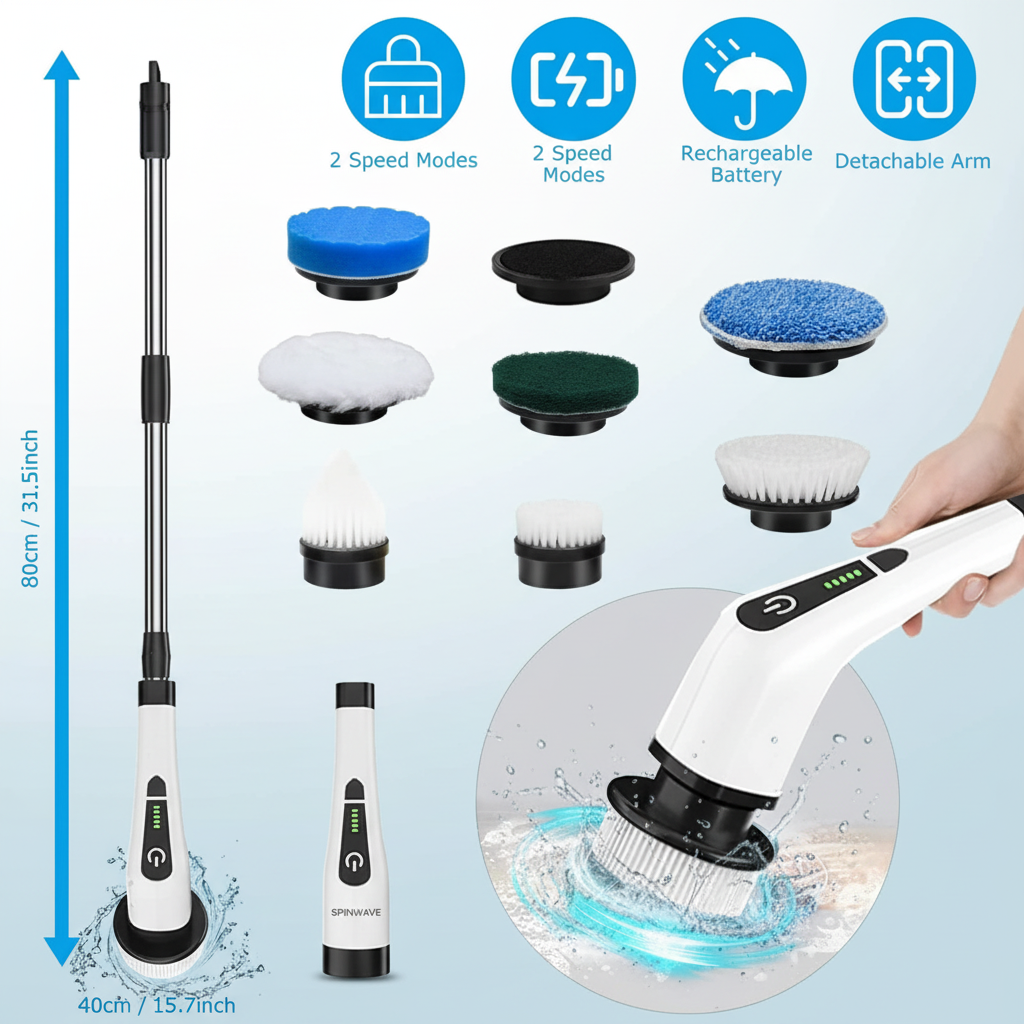 2 Speed Modes

2 Speed Modes

Rechargeable Battery

Detachable Arm

80cm / 31.5inch

SPINWAVE

40cm / 15.7inch